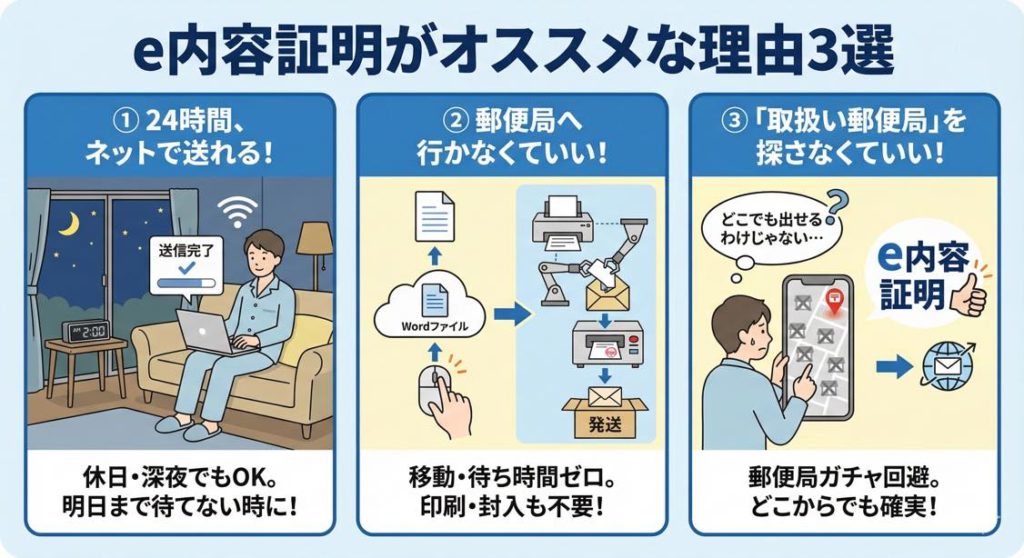 e内容証明がオススメな理由3選

① 24時間、ネットで送れる!

送信完了

2:00

休日・深夜でもOK。明日まで待てない時に!

② 郵便局へ行かなくていい!

Wordファイル

発送

移動・待ち時間ゼロ。印刷・封入も不要!

③「取扱い郵便局」を探さなくていい!

どこでも出せるわけじゃない…

e内容証明

郵便局ガチャ回避。どこからでも確実!